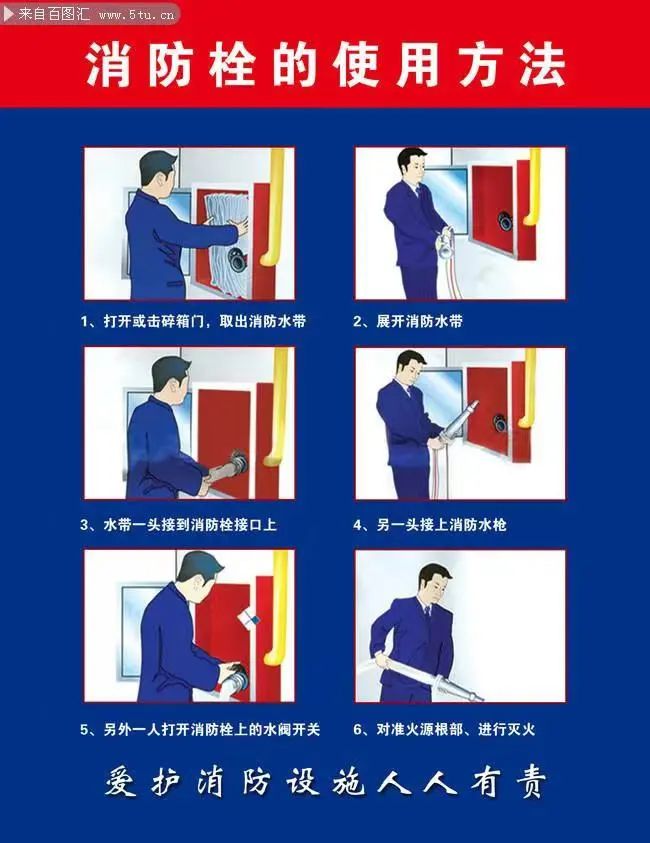 来自百图汇 www.5tu.cn

消防栓的使用方法

1、打开或击碎箱门，取出消防水带

2、展开消防水带

3、水带一头接到消防栓接口上

4、另一头接上消防水枪

5、另外一人打开消防栓上的水阀开关

6、对准火源根部、进行灭火

爱护消防设施人人有责