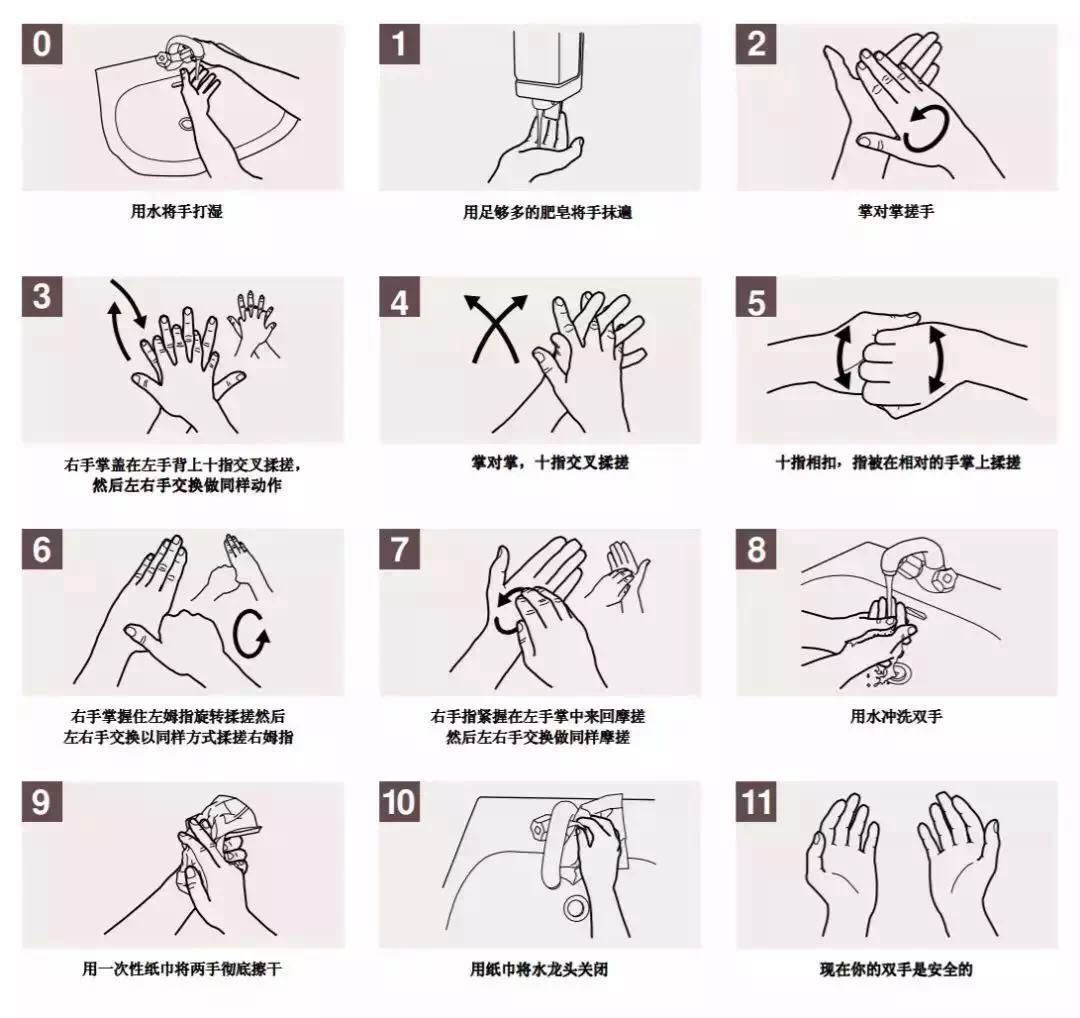 0

用水将手打湿

1

用足够多的肥皂将手抹遍

2

掌对掌搓手

3

右手掌盖在左手背上十指交叉揉搓，然后左右手交换做同样动作

4

掌对掌，十指交叉揉搓

5

十指相扣，指被在相对的手掌上揉搓

6

右手掌握住左姆指旋转揉搓然后左右手交换以同样方式揉搓右姆指

7

右手指紧握在左手掌中来回摩搓然后左右手交换做同样摩搓

8

用水冲洗双手

9

用一次性纸巾将两手彻底擦干

10

用纸巾将水龙头关闭

11

现在你的双手是安全的